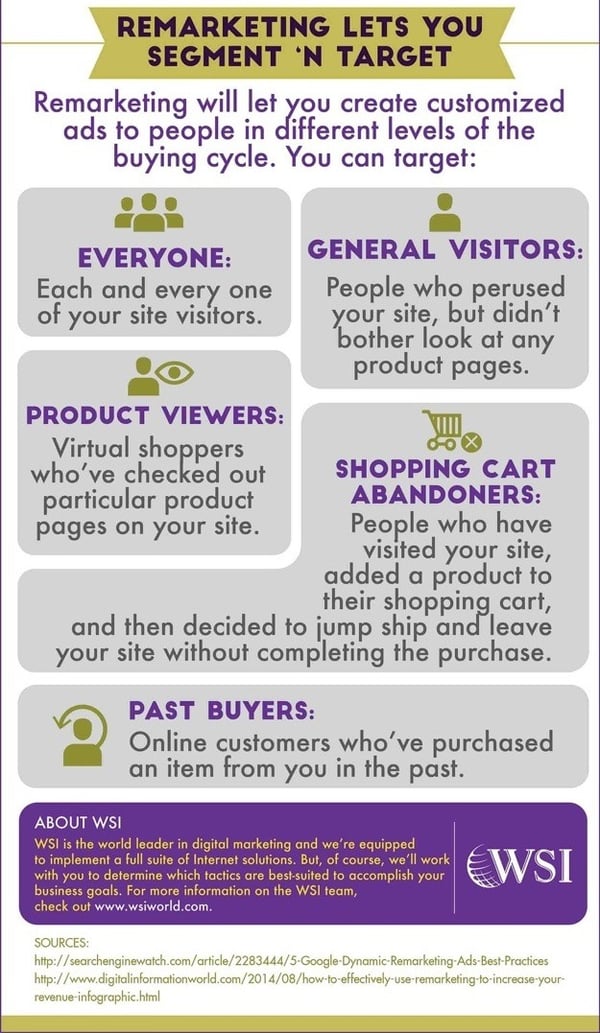 REMARKETING LETS YOU SEGMENT 'N TARGET

Remarketing will let you create customized ads to people in different levels of the buying cycle. You can target:

EVERYONE:
Each and every one of your site visitors.

GENERAL VISITORS:
People who perused your site, but didn't bother look at any product pages.

PRODUCT VIEWERS:
Virtual shoppers who've checked out particular product pages on your site.

SHOPPING CART ABANDONERS:
People who have visited your site, added a product to their shopping cart, and then decided to jump ship and leave your site without completing the purchase.

PAST BUYERS:
Online customers who've purchased an item from you in the past.

ABOUT WSI
WSI is the world leader in digital marketing and we're equipped to implement a full suite of Internet solutions. But, of course, we'll work with you to determine which tactics are best-suited to accomplish your business goals. For more information on the WSI team, check out www.wsiworld.com.

WSI

SOURCES:
http://searchenginewatch.com/article/2283444/5-Google-Dynamic-Remarketing-Ads-Best-Practices
http://www.digitalinformationworld.com/2014/08/how-to-effectively-use-remarketing-to-increase-your-revenue-infographic.html