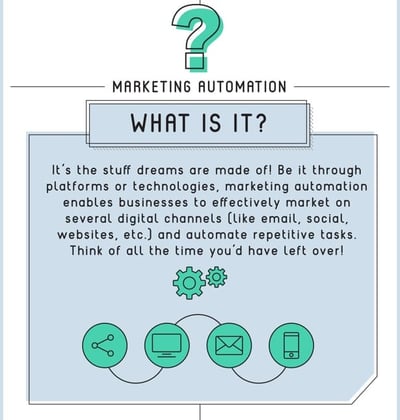 ?

MARKETING AUTOMATION

WHAT IS IT?

It's the stuff dreams are made of! Be it through platforms or technologies, marketing automation enables businesses to effectively market on several digital channels (like email, social, websites, etc.) and automate repetitive tasks. Think of all the time you'd have left over!