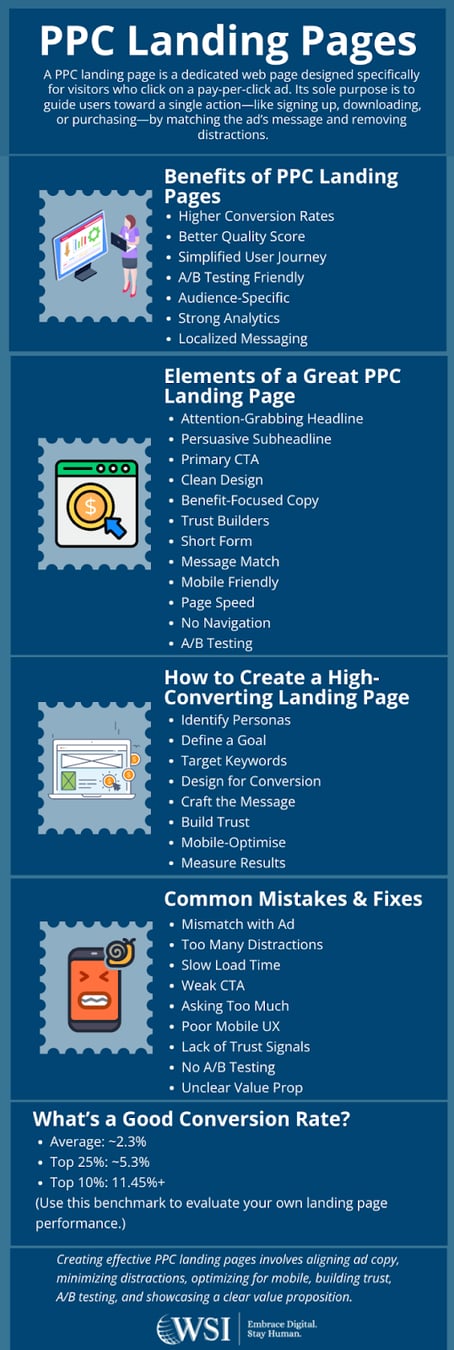 PPC Landing Pages

A PPC landing page is a dedicated web page designed specifically for visitors who click on a pay-per-click ad. Its sole purpose is to guide users toward a single action—like signing up, downloading, or purchasing—by matching the ad's message and removing distractions.

Benefits of PPC Landing Pages

- Higher Conversion Rates
- Better Quality Score
- Simplified User Journey
- A/B Testing Friendly
- Audience-Specific
- Strong Analytics
- Localized Messaging

Elements of a Great PPC Landing Page

- Attention-Grabbing Headline
- Persuasive Subheadline
- Primary CTA
- Clean Design
- Benefit-Focused Copy
- Trust Builders
- Short Form
- Message Match
- Mobile Friendly
- Page Speed
- No Navigation
- A/B Testing

How to Create a High-Converting Landing Page

- Identify Personas
- Define a Goal
- Target Keywords
- Design for Conversion
- Craft the Message
- Build Trust
- Mobile-Optimise
- Measure Results

Common Mistakes & Fixes

- Mismatch with Ad
- Too Many Distractions
- Slow Load Time
- Weak CTA
- Asking Too Much
- Poor Mobile UX
- Lack of Trust Signals
- No A/B Testing
- Unclear Value Prop

What's a Good Conversion Rate?

- Average: ~2.3%
- Top 25%: ~5.3%
- Top 10%: 11.45%+

(Use this benchmark to evaluate your own landing page performance.)

Creating effective PPC landing pages involves aligning ad copy, minimizing distractions, optimizing for mobile, building trust, A/B testing, and showcasing a clear value proposition.

WSI Embrace Digital. Stay Human.