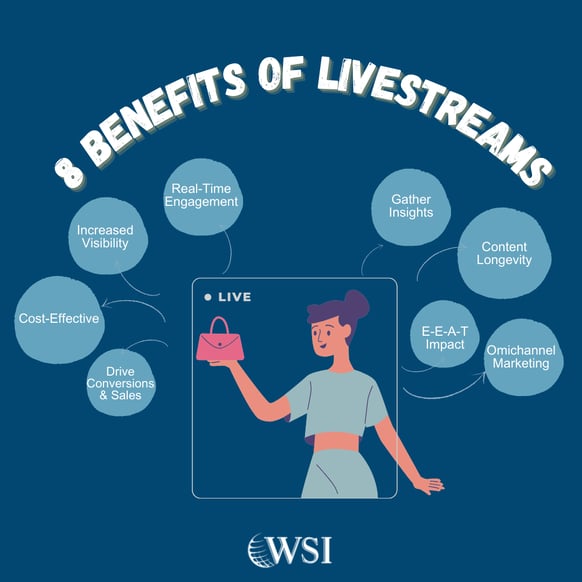 8 BENEFITS OF LIVESTREAMS

Real-Time Engagement

Increased Visibility

Cost-Effective

Drive Conversions & Sales

Gather Insights

Content Longevity

E-E-A-T Impact

Omichannel Marketing

LIVE

WSI