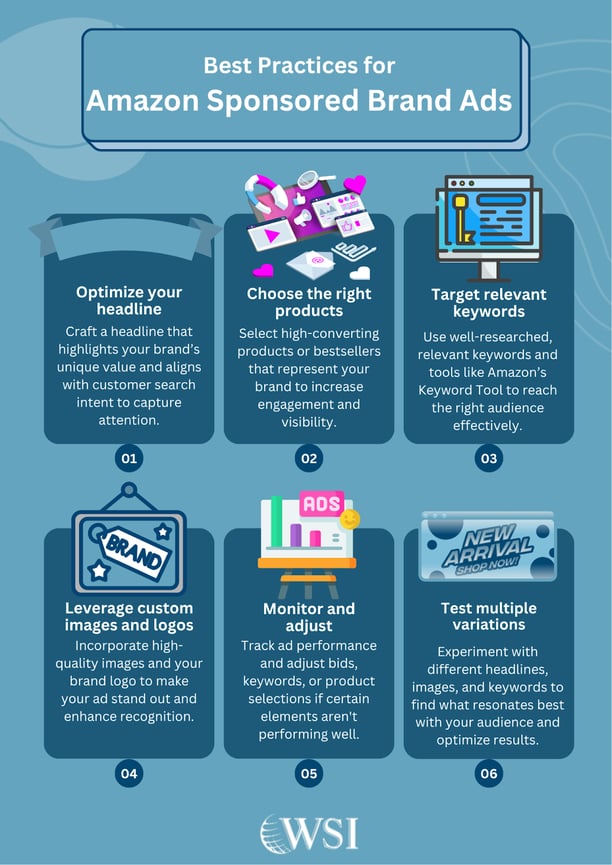 Best Practices for
Amazon Sponsored Brand Ads

Optimize your headline
Craft a headline that highlights your brand's unique value and aligns with customer search intent to capture attention.

01

Choose the right products
Select high-converting products or bestsellers that represent your brand to increase engagement and visibility.

02

Target relevant keywords
Use well-researched, relevant keywords and tools like Amazon's Keyword Tool to reach the right audience effectively.

03

BRAND

Leverage custom images and logos
Incorporate high-quality images and your brand logo to make your ad stand out and enhance recognition.

04

ADS

Monitor and adjust
Track ad performance and adjust bids, keywords, or product selections if certain elements aren't performing well.

05

NEW ARRIVAL SHOP NOW!

Test multiple variations
Experiment with different headlines, images, and keywords to find what resonates best with your audience and optimize results.

06

WSI