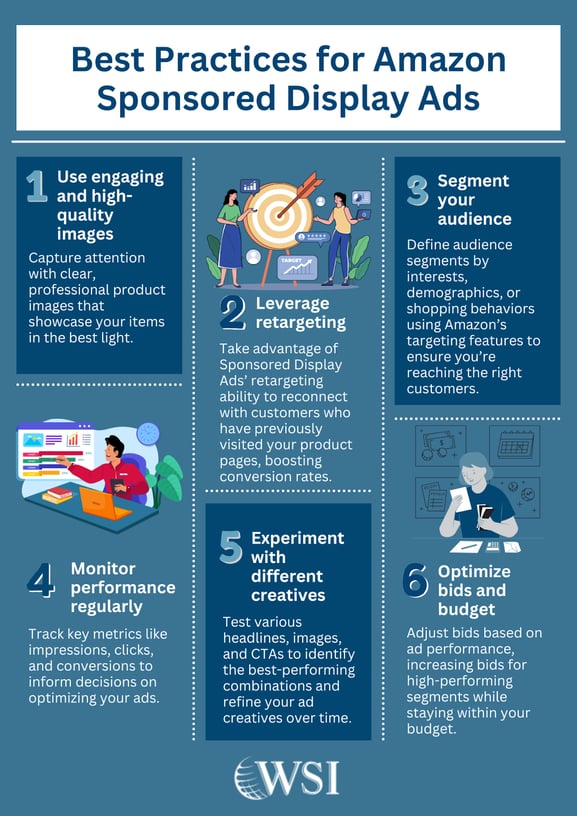 Best Practices for Amazon Sponsored Display Ads

1 Use engaging and high-quality images

Capture attention with clear, professional product images that showcase your items in the best light.

TARGET

2 Leverage retargeting

Take advantage of Sponsored Display Ads' retargeting ability to reconnect with customers who have previously visited your product pages, boosting conversion rates.

3 Segment your audience

Define audience segments by interests, demographics, or shopping behaviors using Amazon's targeting features to ensure you're reaching the right customers.

4 Monitor performance regularly

Track key metrics like impressions, clicks, and conversions to inform decisions on optimizing your ads.

5 Experiment with different creatives

Test various headlines, images, and CTAs to identify the best-performing combinations and refine your ad creatives over time.

6 Optimize bids and budget

Adjust bids based on ad performance, increasing bids for high-performing segments while staying within your budget.

WSI