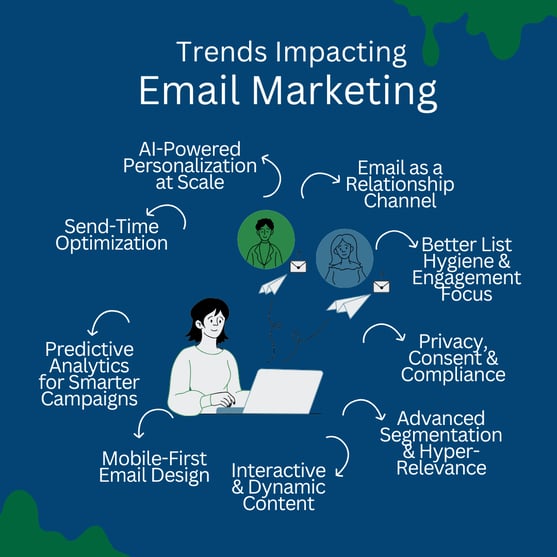 Trends Impacting
Email Marketing

AI-Powered Personalization at Scale

Email as a Relationship Channel

Send-Time Optimization

Better List Hygiene & Engagement Focus

Predictive Analytics for Smarter Campaigns

Privacy, Consent & Compliance

Advanced Segmentation & Hyper-Relevance

Mobile-First Email Design

Interactive & Dynamic Content