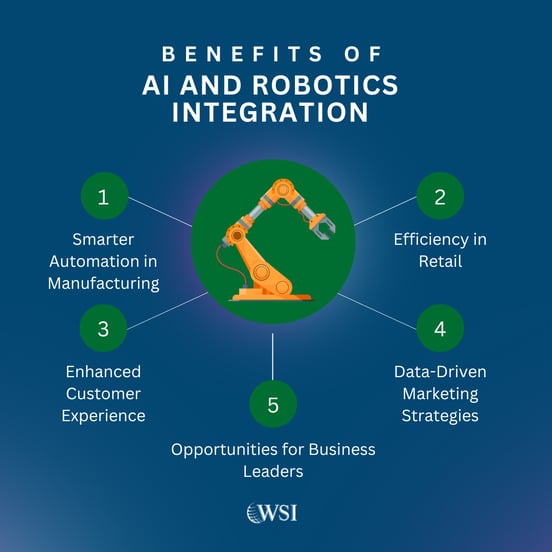 BENEFITS OF
AI AND ROBOTICS INTEGRATION

1
Smarter Automation in Manufacturing

2
Efficiency in Retail

3
Enhanced Customer Experience

4
Data-Driven Marketing Strategies

5
Opportunities for Business Leaders

WSI