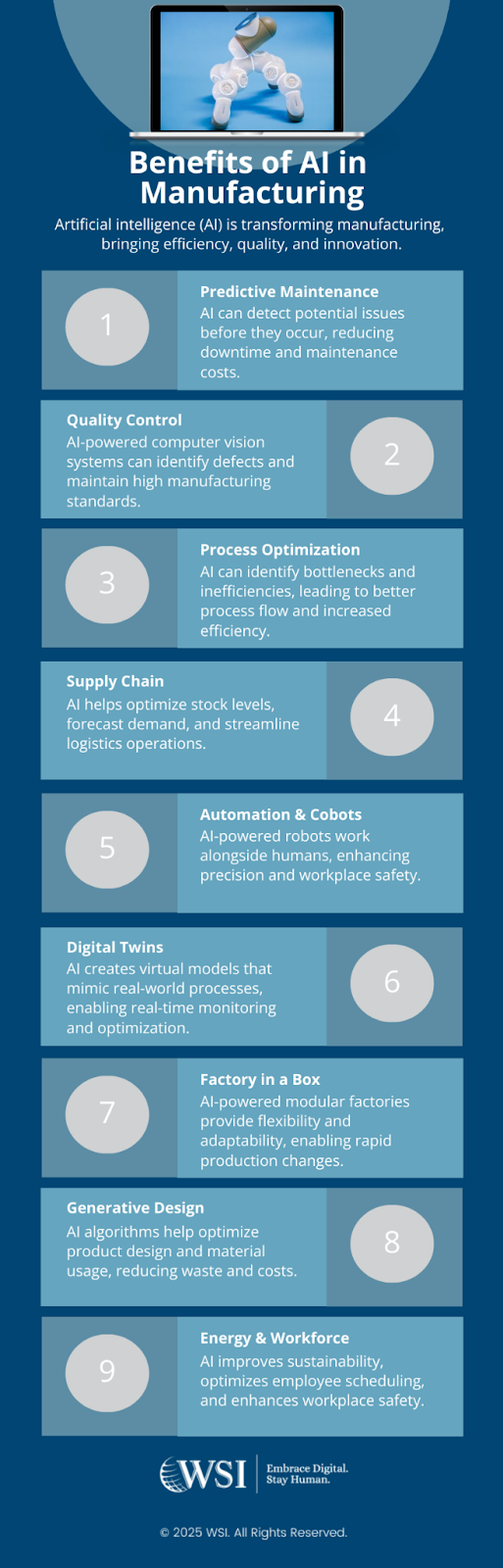 Benefits of AI in Manufacturing

Artificial intelligence (AI) is transforming manufacturing, bringing efficiency, quality, and innovation.

1

Predictive Maintenance
AI can detect potential issues before they occur, reducing downtime and maintenance costs.

Quality Control
AI-powered computer vision systems can identify defects and maintain high manufacturing standards.

2

3

Process Optimization
AI can identify bottlenecks and inefficiencies, leading to better process flow and increased efficiency.

Supply Chain
AI helps optimize stock levels, forecast demand, and streamline logistics operations.

4

5

Automation & Cobots
AI-powered robots work alongside humans, enhancing precision and workplace safety.

Digital Twins
AI creates virtual models that mimic real-world processes, enabling real-time monitoring and optimization.

6

7

Factory in a Box
AI-powered modular factories provide flexibility and adaptability, enabling rapid production changes.

Generative Design
AI algorithms help optimize product design and material usage, reducing waste and costs.

8

9

Energy & Workforce
AI improves sustainability, optimizes employee scheduling, and enhances workplace safety.

WSI Embrace Digital. Stay Human.

© 2025 WSI. All Rights Reserved.